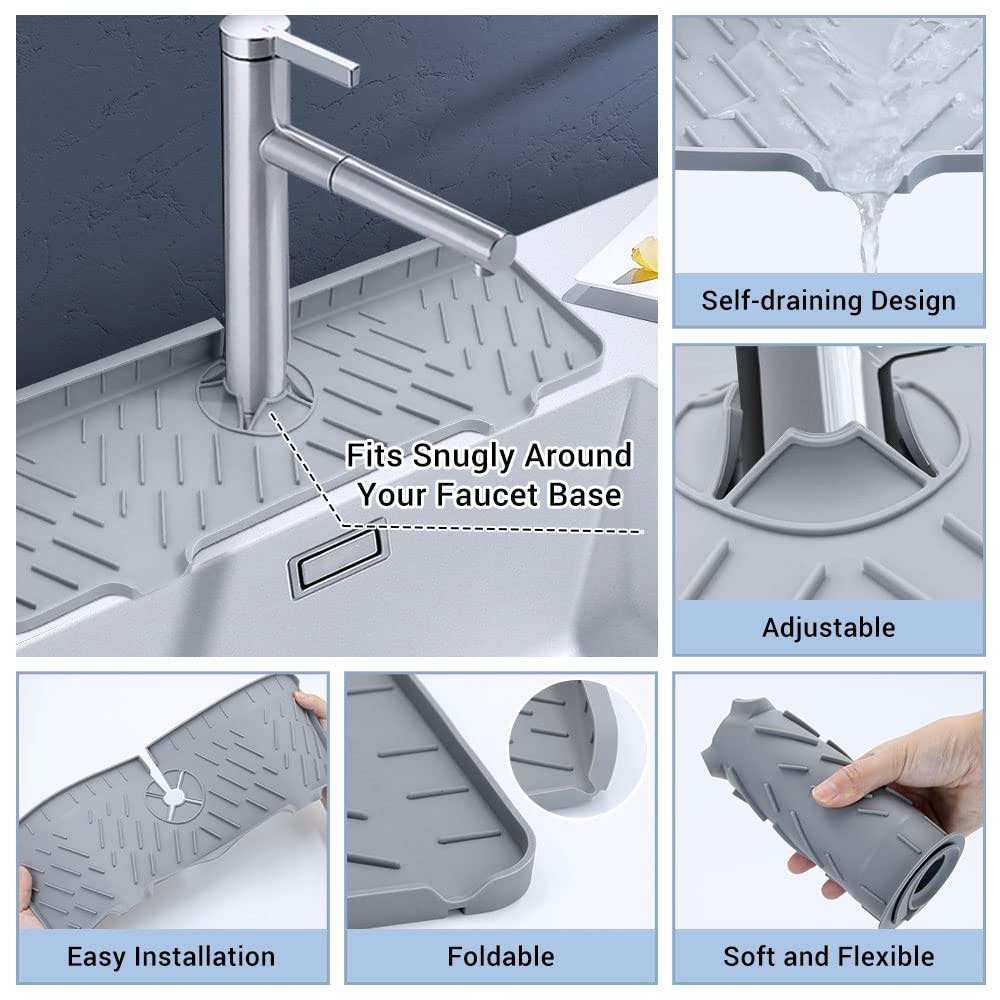 Fits Snugly Around Your Faucet Base

Self-draining Design

Adjustable

Easy Installation

Foldable

Soft and Flexible