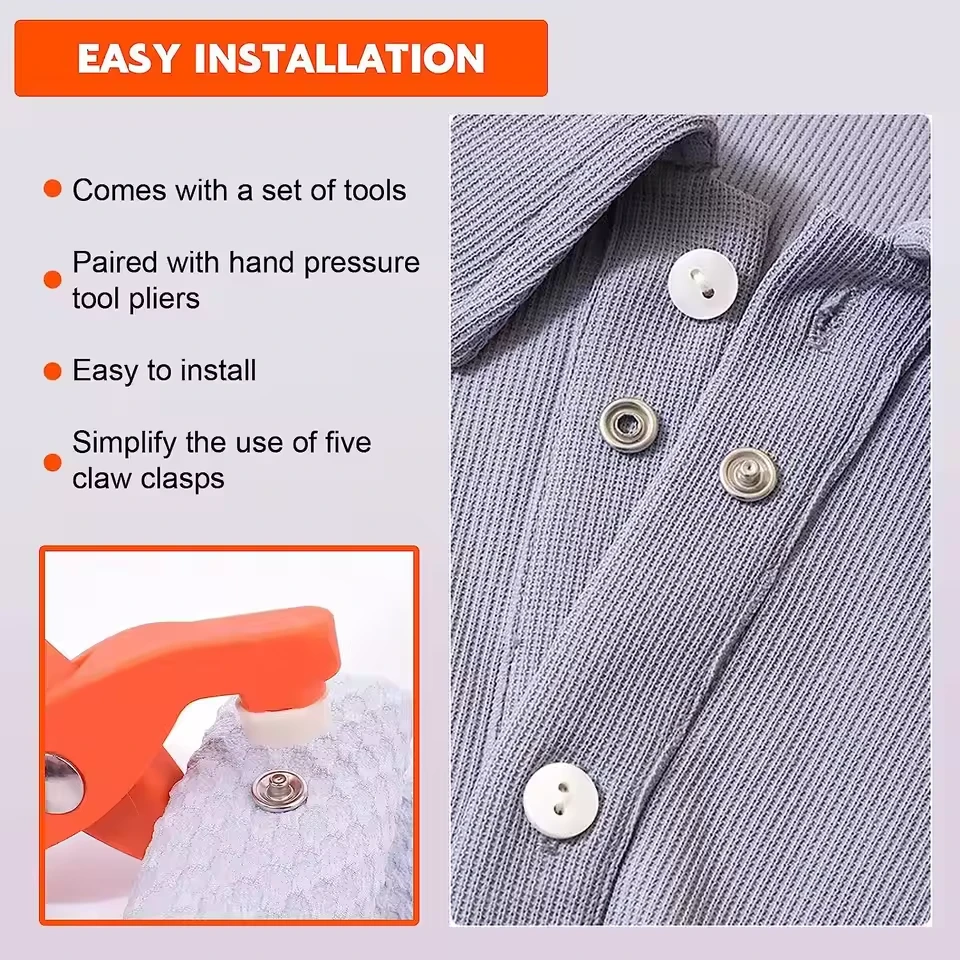 EASY INSTALLATION

Comes with a set of tools

Paired with hand pressure tool pliers

Easy to install

Simplify the use of five claw clasps