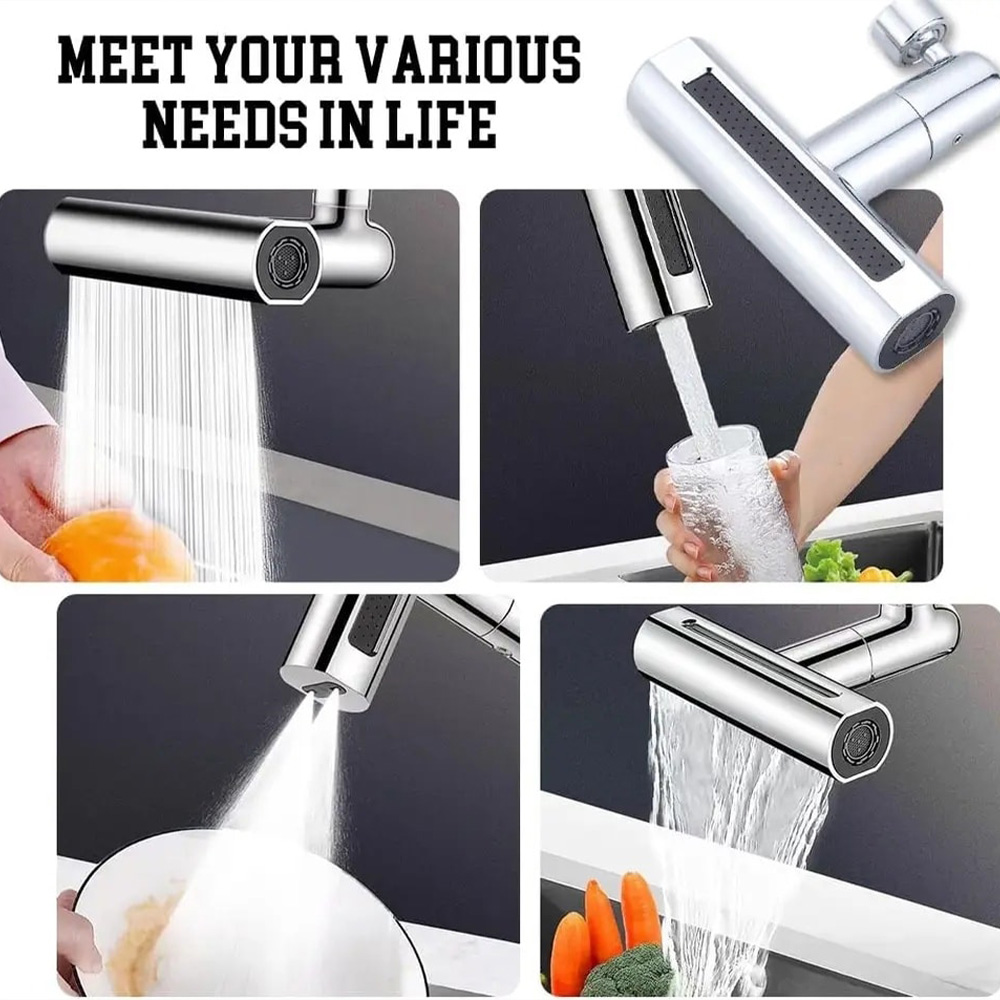 MEET YOUR VARIOUS NEEDS IN LIFE